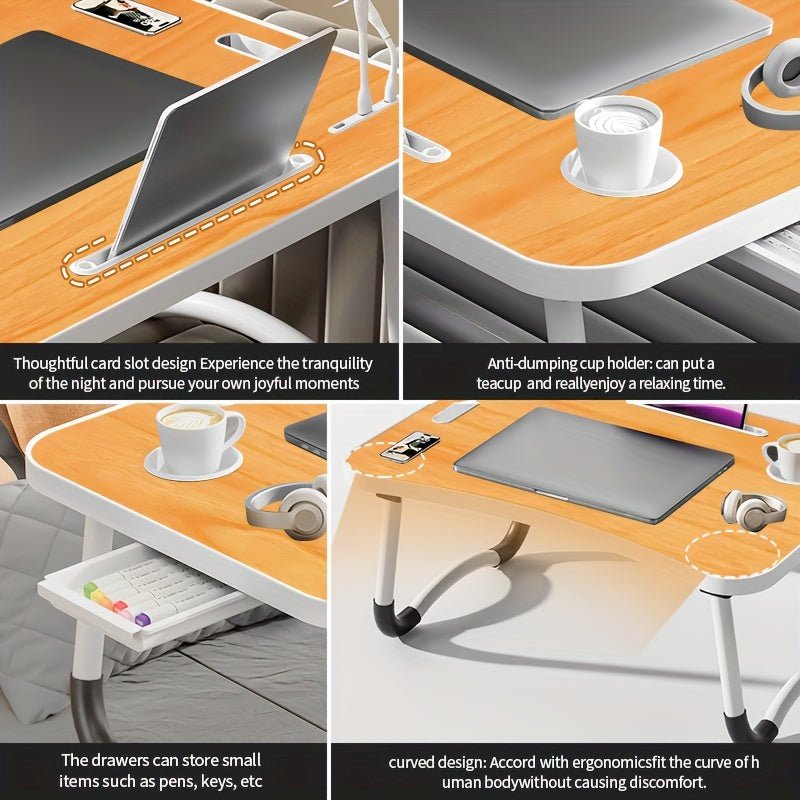 Thoughtful card slot design Experience the tranquility of the night and pursue your own joyful moments

Anti-dumping cup holder: can put a teacup and reallyenjoy a relaxing time.

The drawers can store small items such as pens, keys, etc

curved design: Accord with ergonomicsfit the curve of h uman bodywithout causing discomfort.