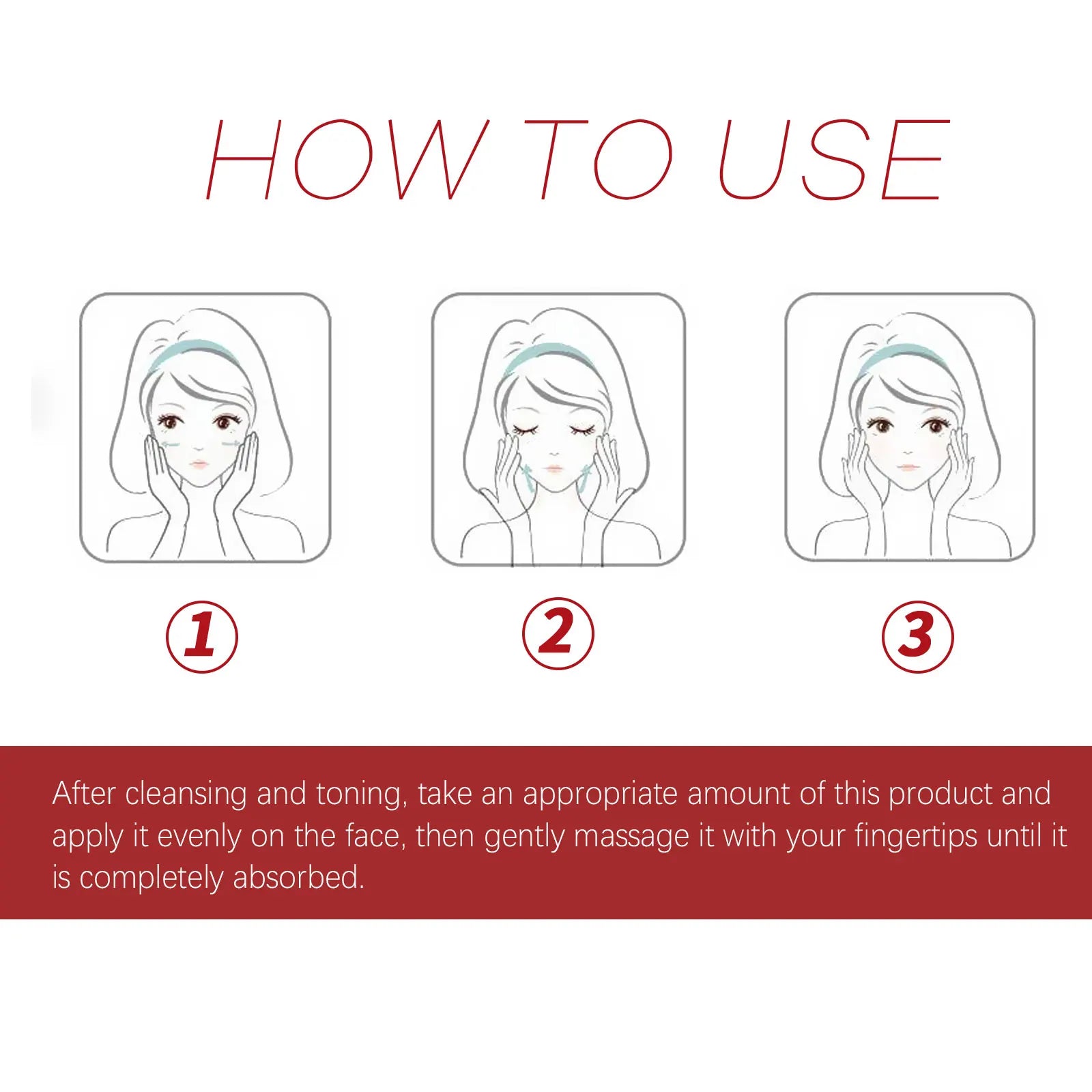 HOW TO USE

①

②

③

After cleansing and toning, take an appropriate amount of this product and apply it evenly on the face, then gently massage it with your fingertips until it is completely absorbed.