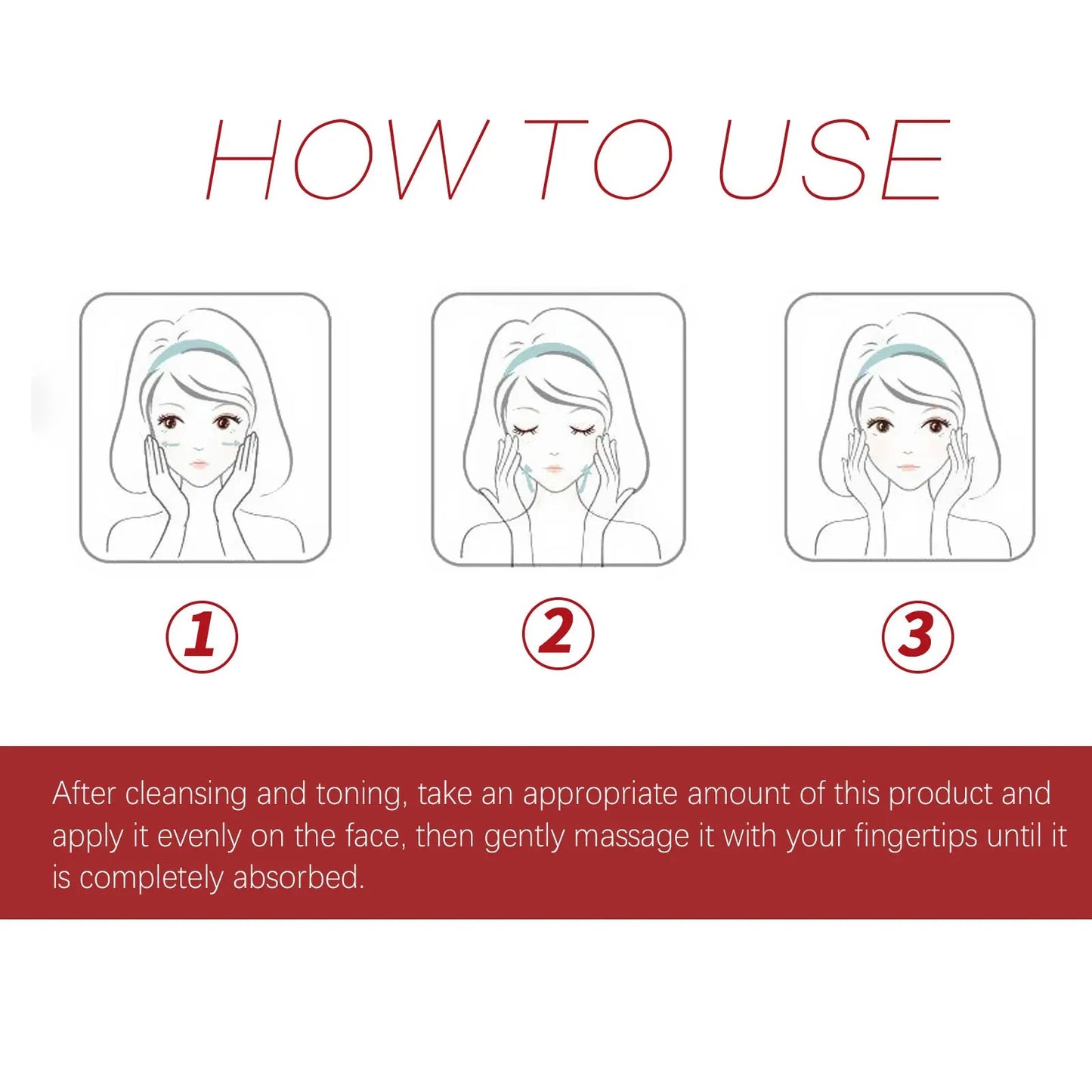 HOW TO USE

①

②

③

After cleansing and toning, take an appropriate amount of this product and apply it evenly on the face, then gently massage it with your fingertips until it is completely absorbed.