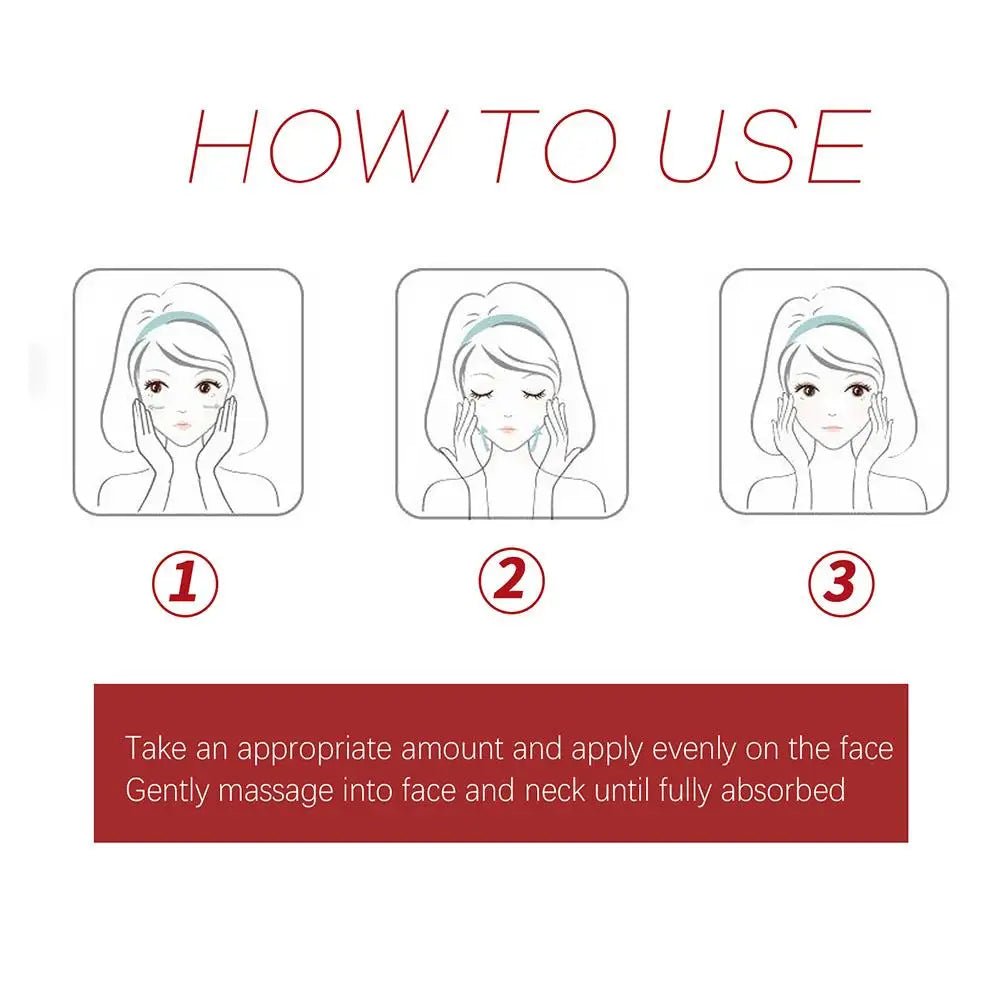 HOW TO USE

1

2

3

Take an appropriate amount and apply evenly on the face
Gently massage into face and neck until fully absorbed